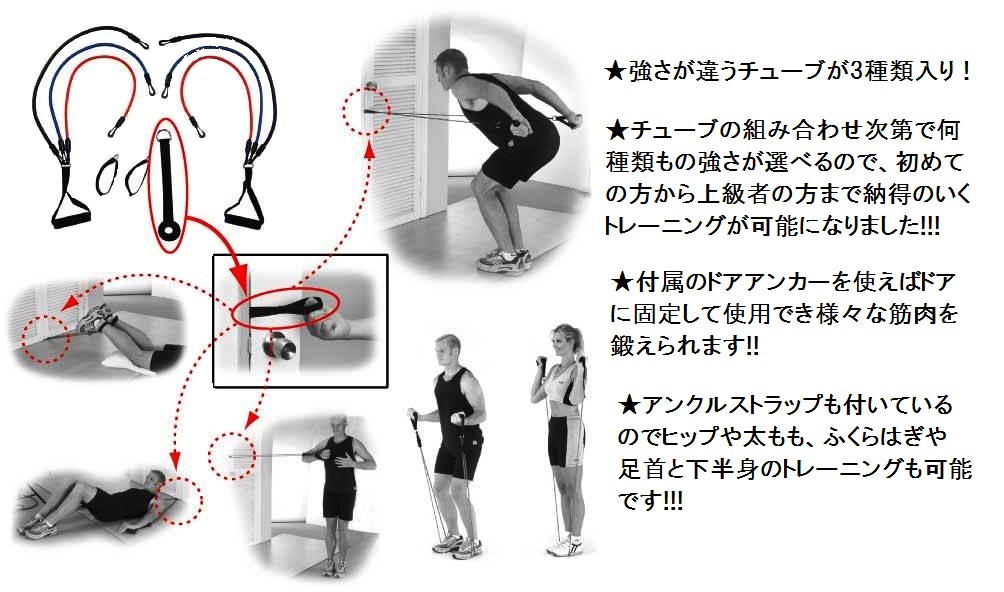 ★強さが違うチューブが3種類入り！

★チューブの組み合わせ次第で何種類もの強さが選べるので、初めての方から上級者の方まで納得のいくトレーニングが可能になりました!!!

★付属のドアアンカーを使えばドアに固定して使用でき様々な筋肉を鍛えられます!!

★アンクルストラップも付いているのでヒップや太もも、ふくらはぎや足首と下半身のトレーニングも可能です!!!